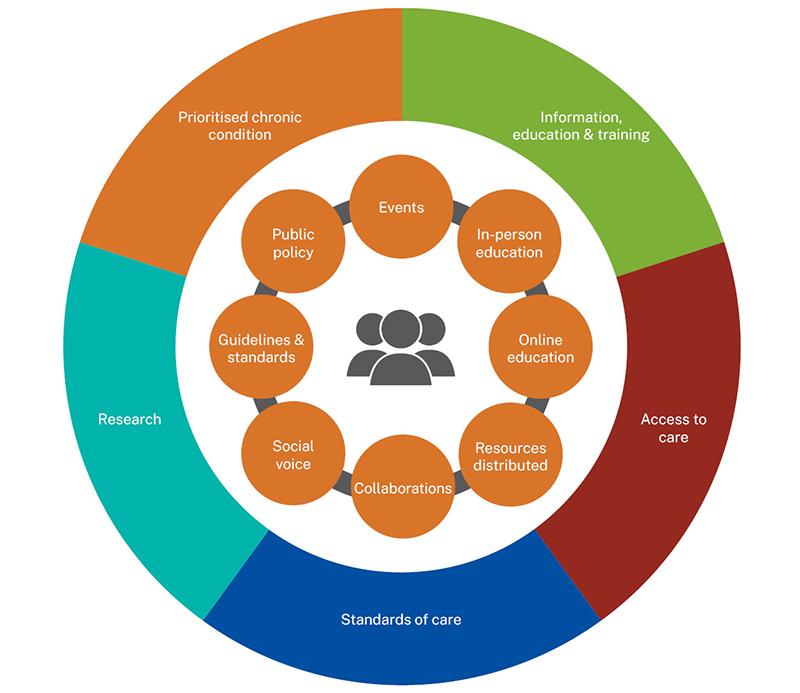 Prioritised chronic condition

Information, education & training

Access to care

Standards of care

Research

Events

In-person education

Online education

Resources distributed

Collaborations

Social voice

Guidelines & standards

Public policy